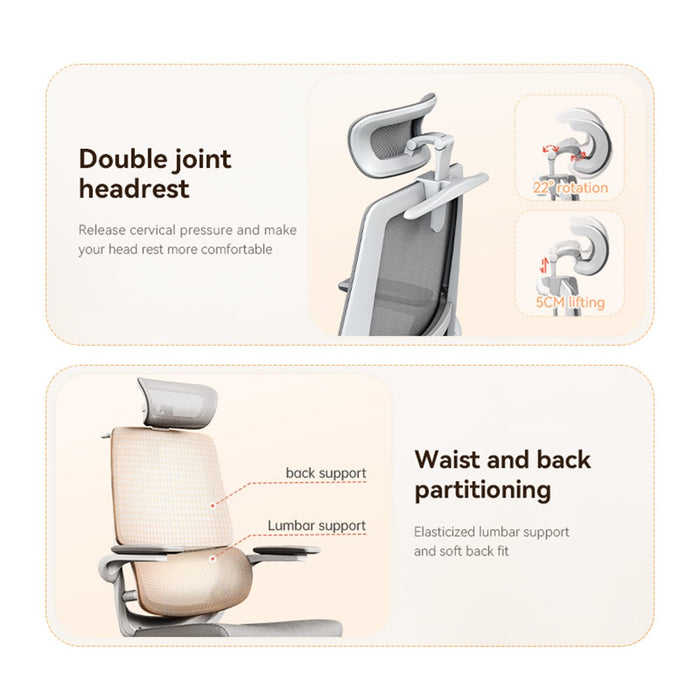 Double joint headrest

Release cervical pressure and make your head rest more comfortable

22° rotation

5CM lifting

back support

Lumbar support

Waist and back partitioning

Elasticized lumbar support and soft back fit