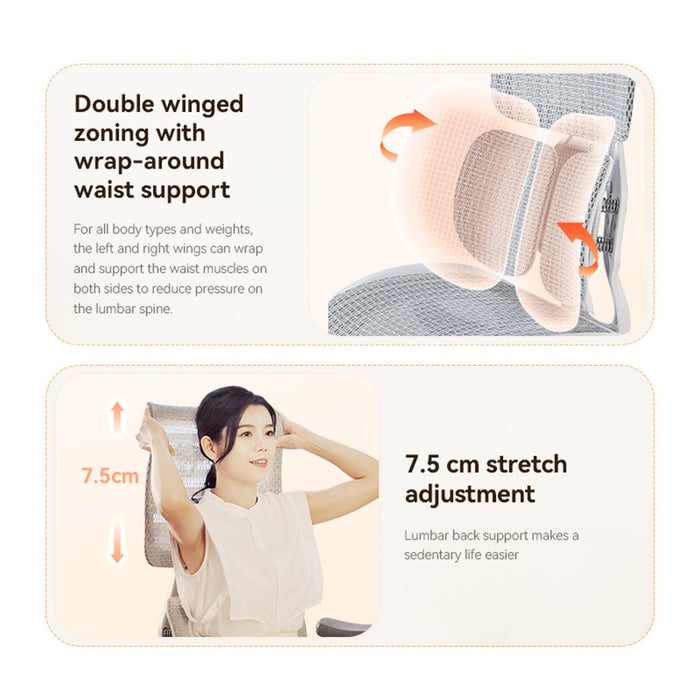 Double winged zoning with wrap-around waist support

For all body types and weights, the left and right wings can wrap and support the waist muscles on both sides to reduce pressure on the lumbar spine.

7.5cm

7.5 cm stretch adjustment

Lumbar back support makes a sedentary life easier